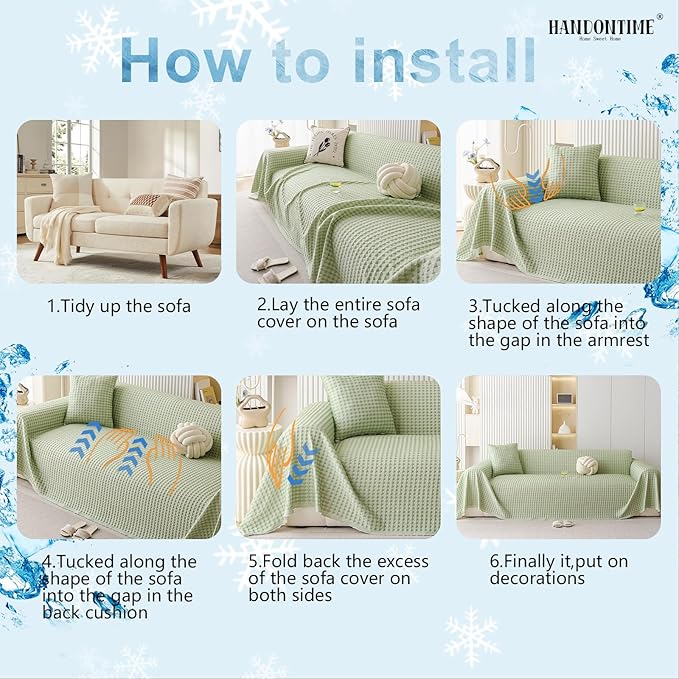 HANDONTIME®
Home Sweet Home

How to install

1.Tidy up the sofa

2.Lay the entire sofa cover on the sofa

3.Tucked along the shape of the sofa into the gap in the armrest

4.Tucked along the shape of the sofa into the gap in the back cushion

5.Fold back the excess of the sofa cover on both sides

6.Finally it,put on decorations