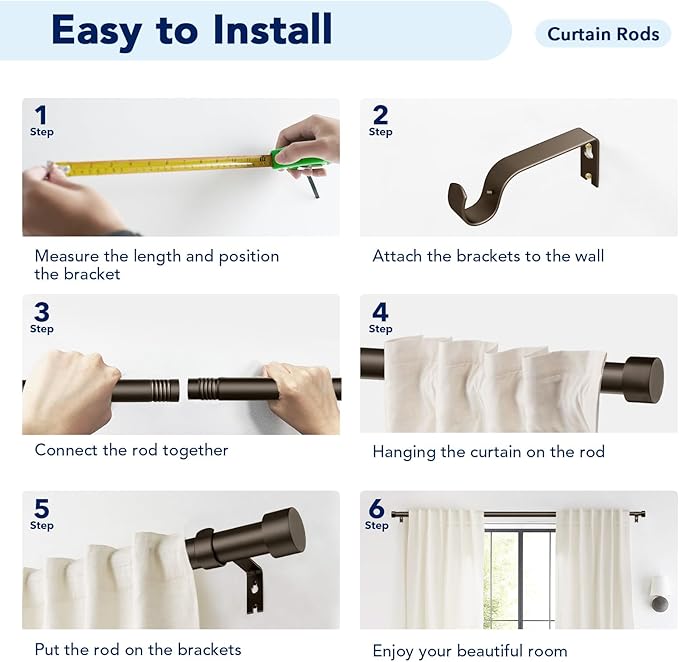 Easy to Install

Curtain Rods

1
Step

Measure the length and position the bracket

2
Step

Attach the brackets to the wall

3
Step

Connect the rod together

4
Step

Hanging the curtain on the rod

5
Step

Put the rod on the brackets

6
Step

Enjoy your beautiful room